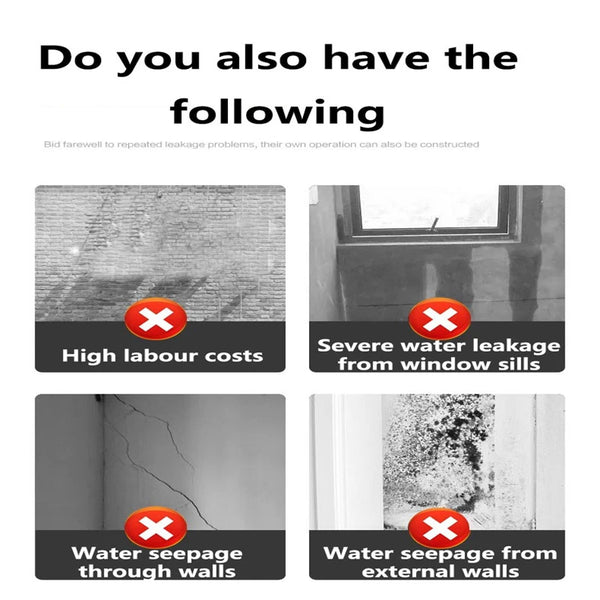 Do you also have the following

Bid farewell to repeated leakage problems, their own operation can also be constructed

High labour costs

Severe water leakage from window sills

Water seepage through walls

Water seepage from external walls